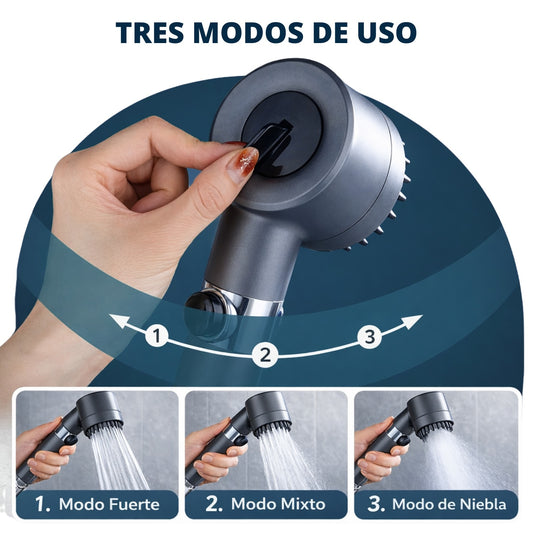 TRES MODOS DE USO

1
2
3

1. Modo Fuerte

2. Modo Mixto

3. Modo de Niebla