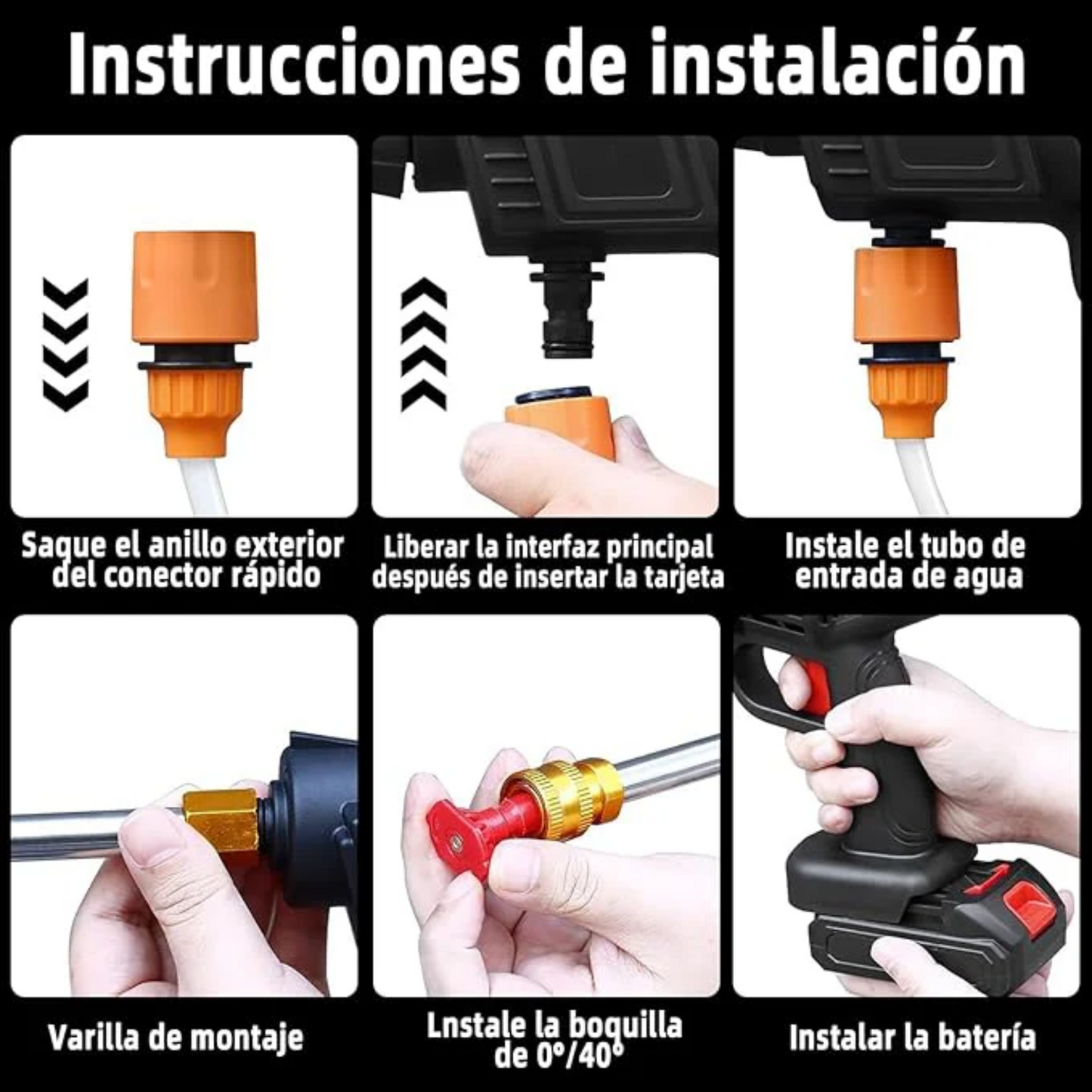 Instrucciones de instalación

Saque el anillo exterior del conector rápido

Liberar la interfaz principal después de insertar la tarjeta

Instale el tubo de entrada de agua

Varilla de montaje

Lnstale la boquilla de 0°/40°

Instalar la batería