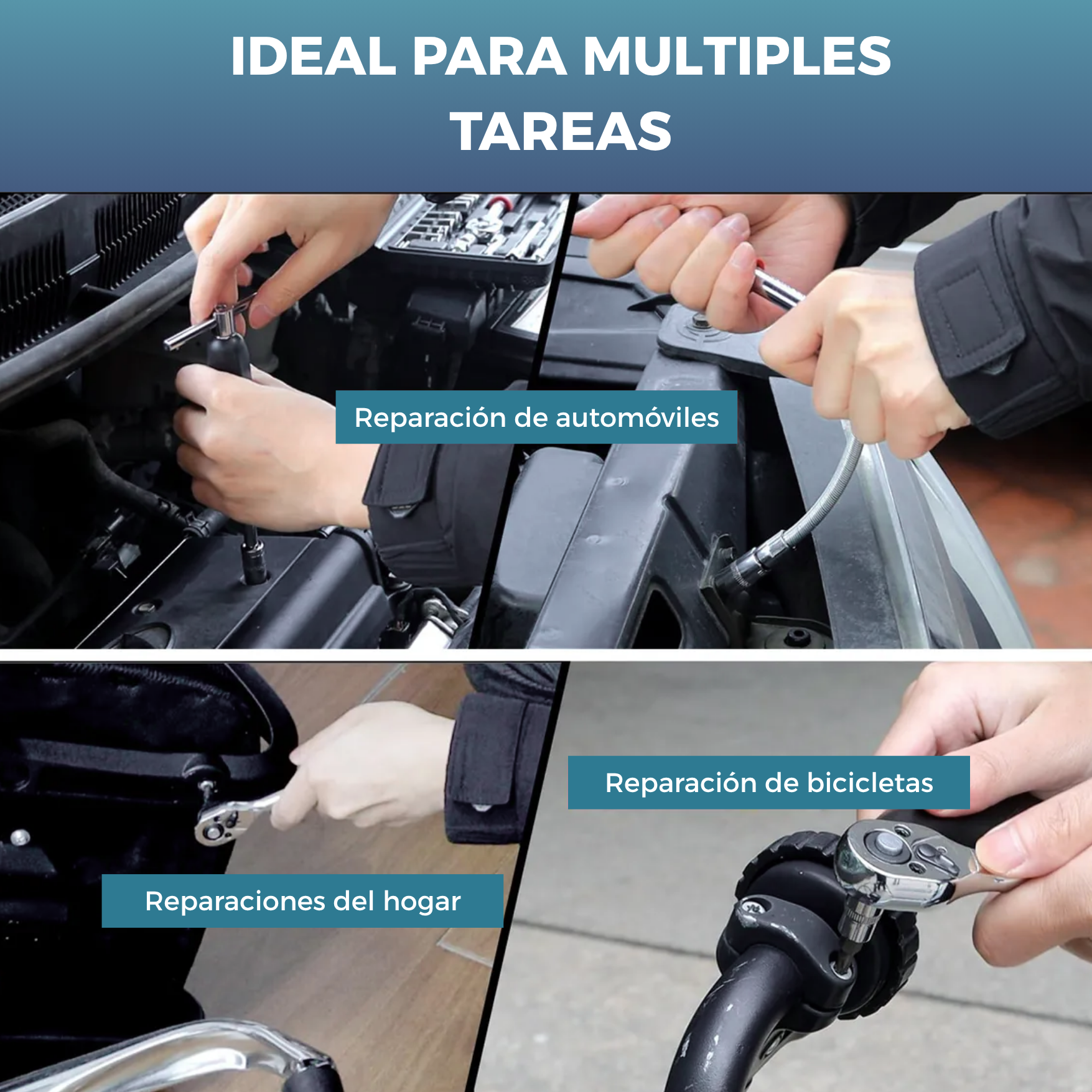 IDEAL PARA MULTIPLES TAREAS

Reparación de automóviles

Reparación de bicicletas

Reparaciones del hogar