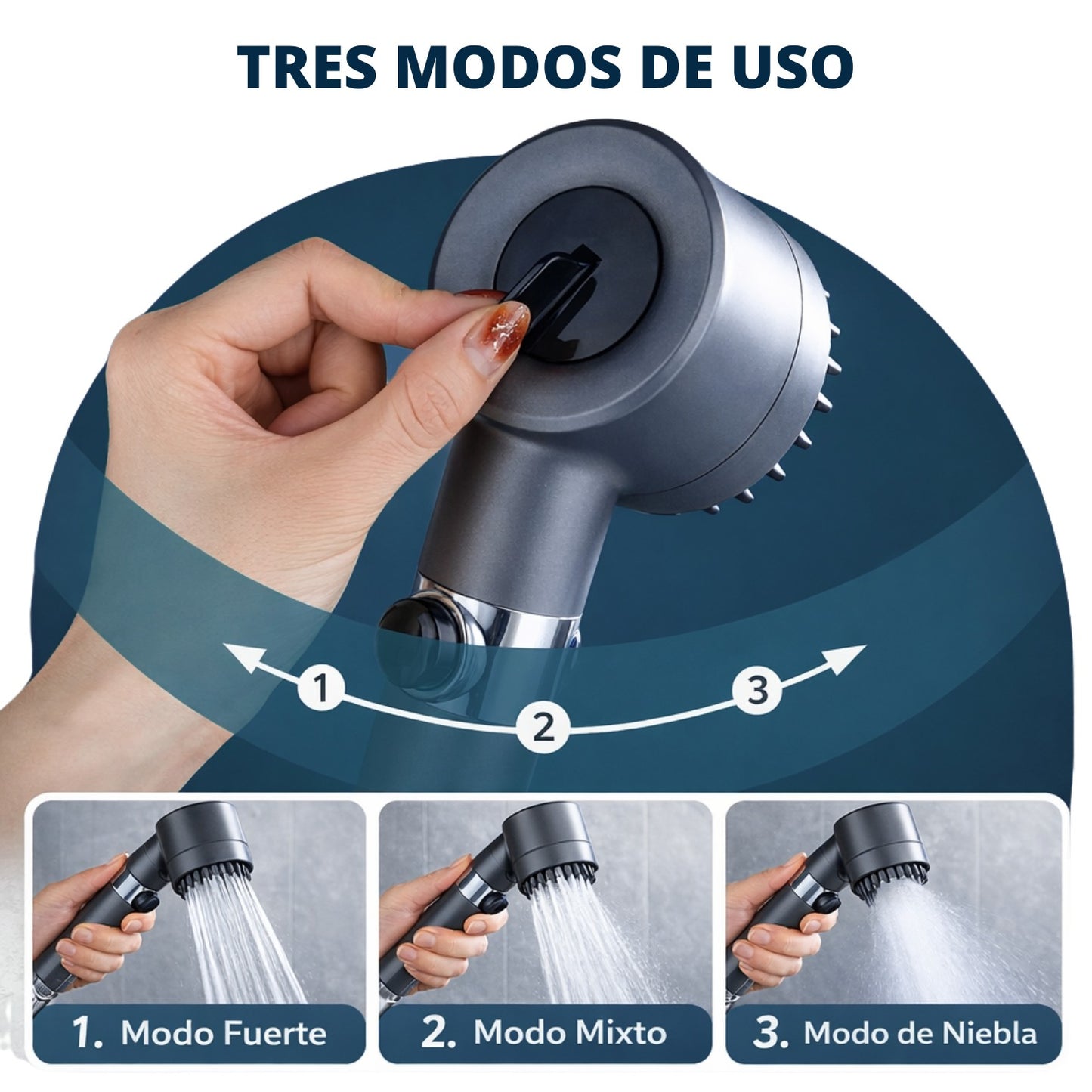 TRES MODOS DE USO

1

2

3

1. Modo Fuerte

2. Modo Mixto

3. Modo de Niebla