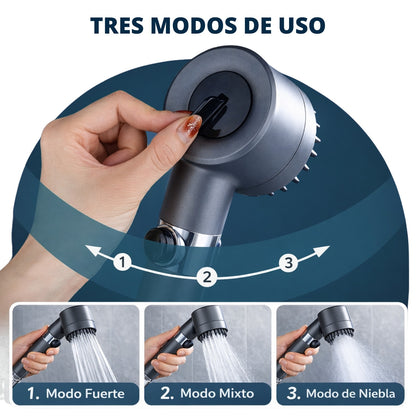 TRES MODOS DE USO

1

2

3

1. Modo Fuerte

2. Modo Mixto

3. Modo de Niebla