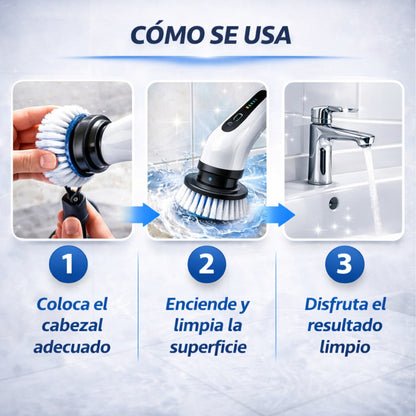 CÓMO SE USA

1
Coloca el cabezal adecuado

2
Enciende y limpia la superficie

3
Disfruta el resultado limpio