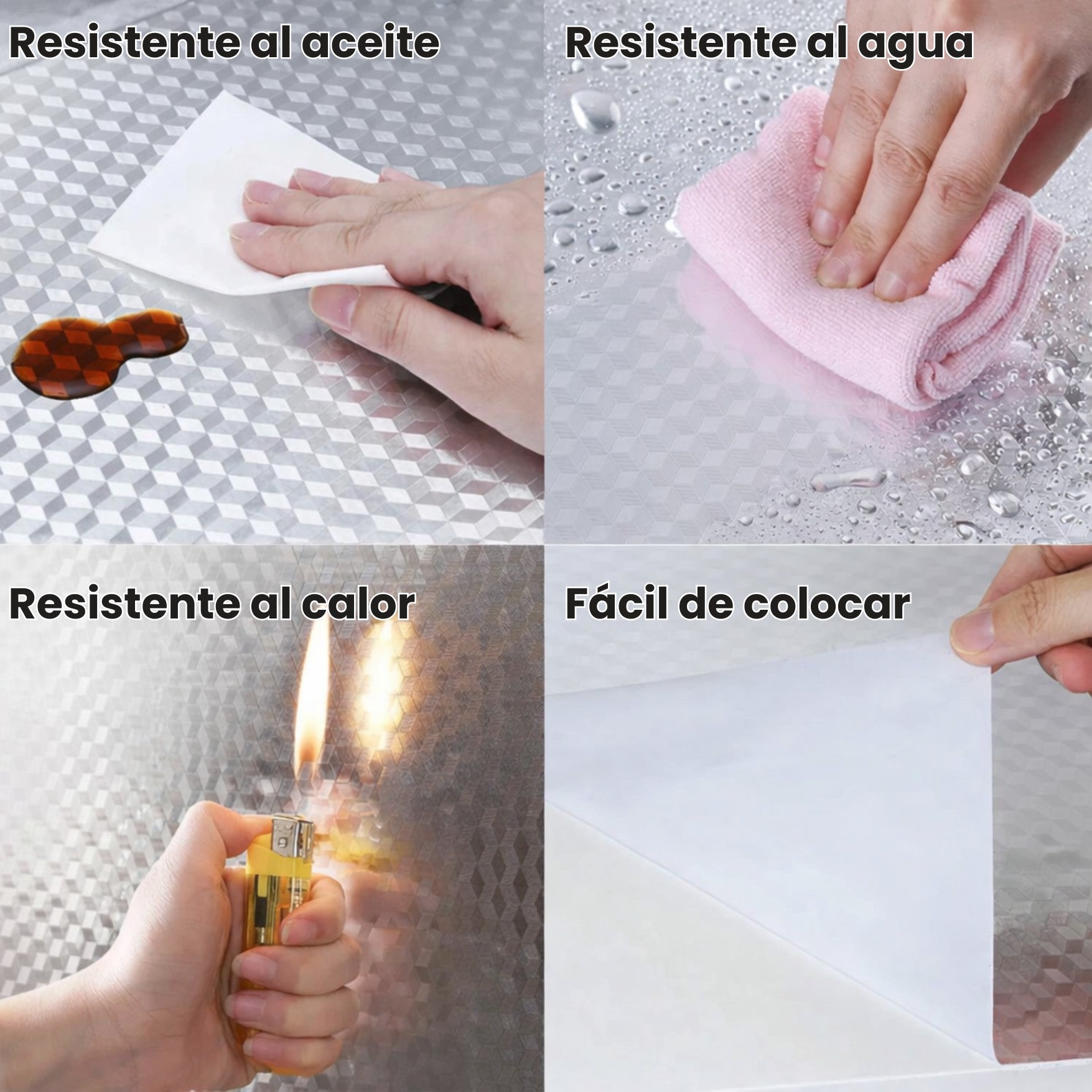 Resistente al aceite

Resistente al agua

Resistente al calor

Fácil de colocar