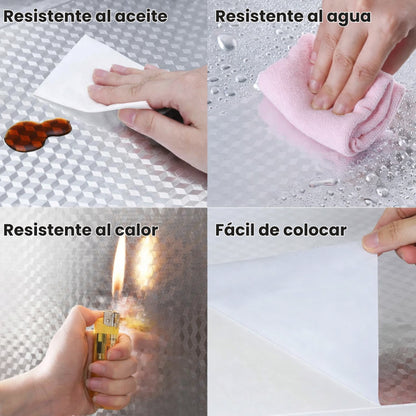 Resistente al aceite

Resistente al agua

Resistente al calor

Fácil de colocar