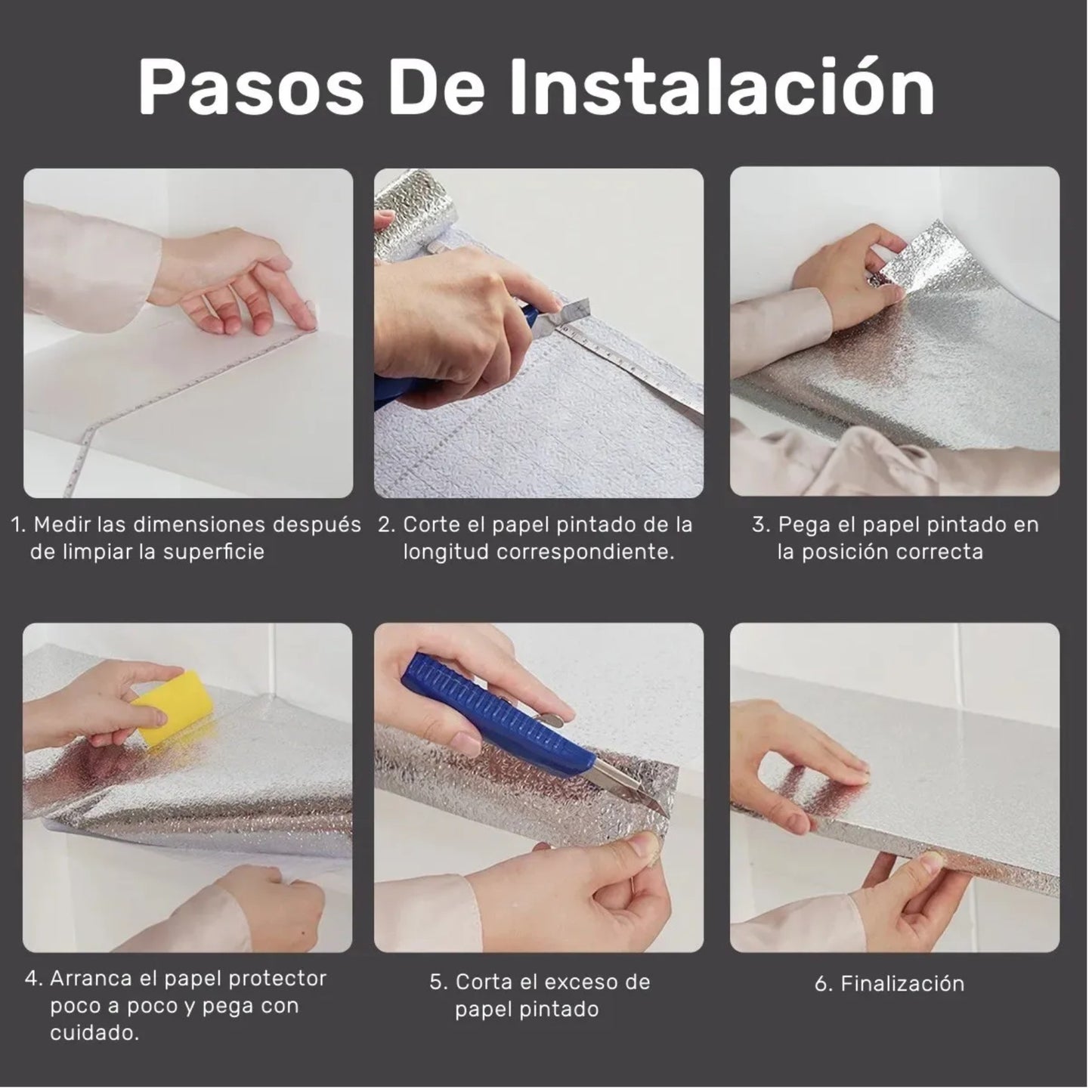 Pasos De Instalación

1. Medir las dimensiones después de limpiar la superficie

2. Corte el papel pintado de la longitud correspondiente.

3. Pega el papel pintado en la posición correcta

4. Arranca el papel protector poco a poco y pega con cuidado.

5. Corta el exceso de papel pintado

6. Finalización