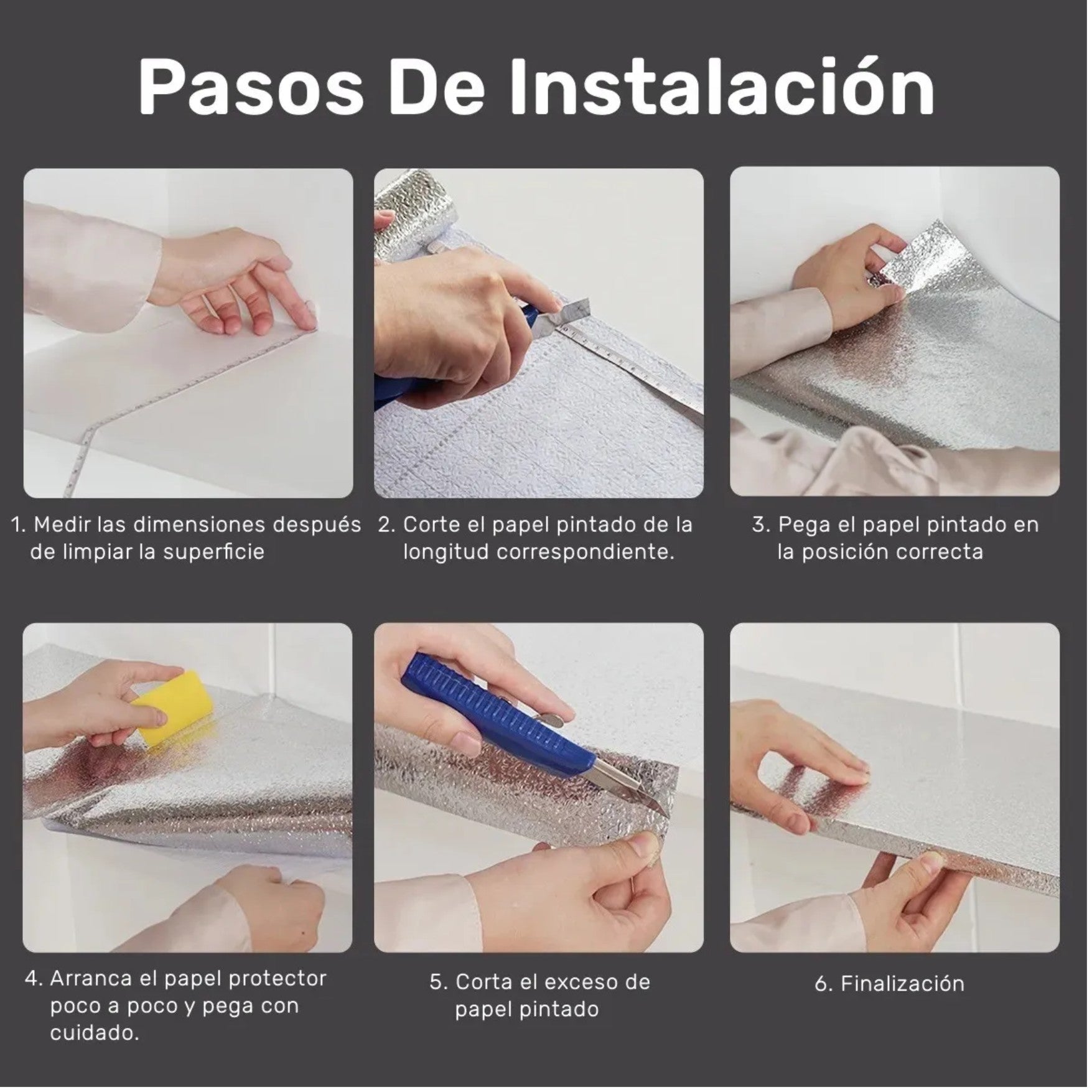 Pasos De Instalación

1. Medir las dimensiones después de limpiar la superficie

2. Corte el papel pintado de la longitud correspondiente.

3. Pega el papel pintado en la posición correcta

4. Arranca el papel protector poco a poco y pega con cuidado.

5. Corta el exceso de papel pintado

6. Finalización