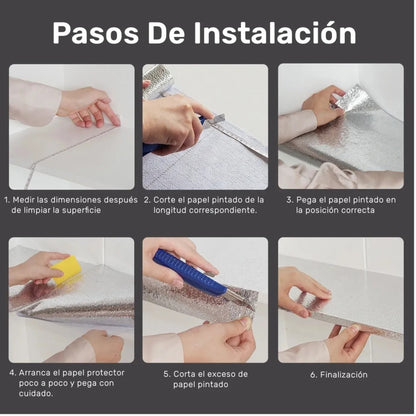 Pasos De Instalación

1. Medir las dimensiones después de limpiar la superficie

2. Corte el papel pintado de la longitud correspondiente.

3. Pega el papel pintado en la posición correcta

4. Arranca el papel protector poco a poco y pega con cuidado.

5. Corta el exceso de papel pintado

6. Finalización