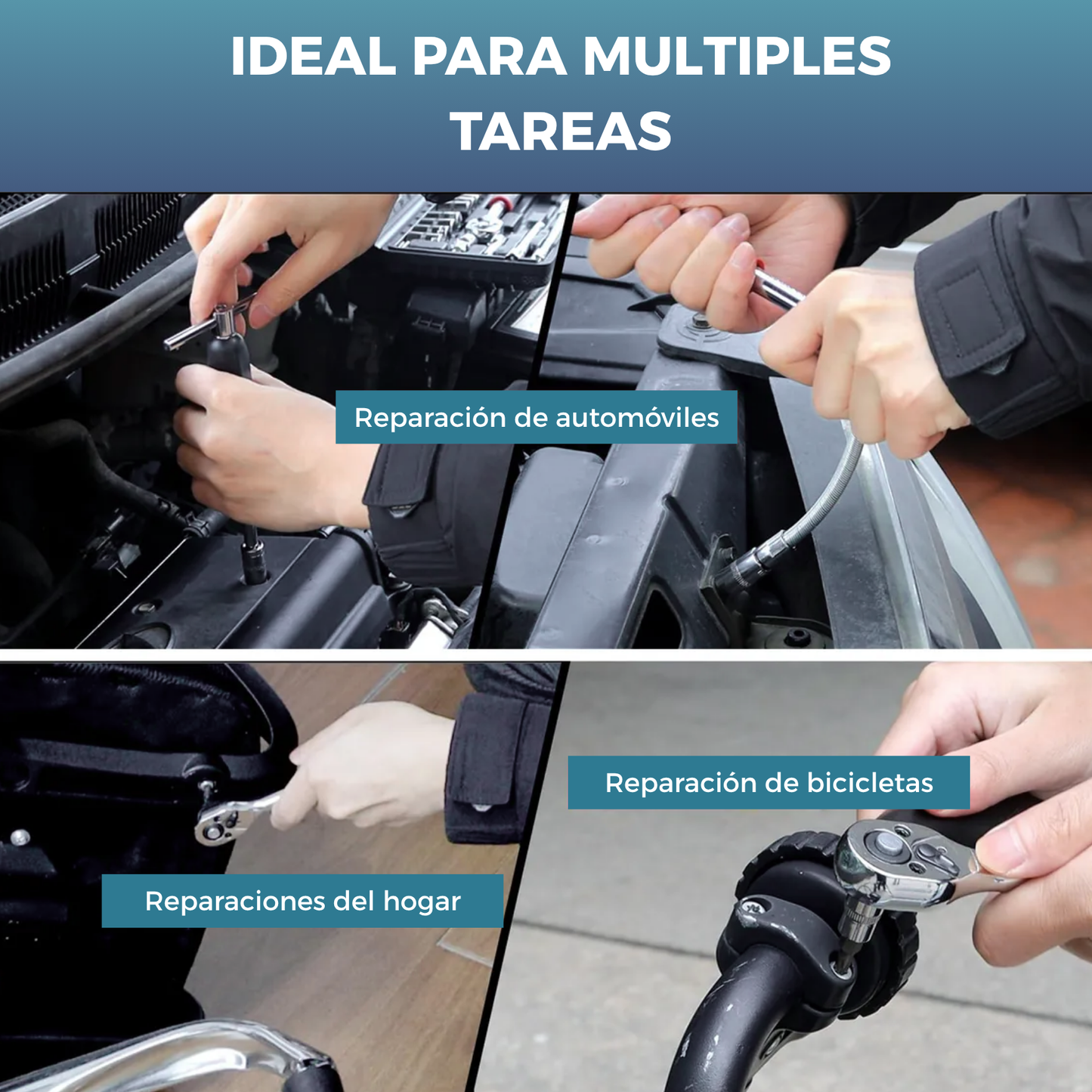 IDEAL PARA MULTIPLES TAREAS

Reparación de automóviles

Reparación de bicicletas

Reparaciones del hogar