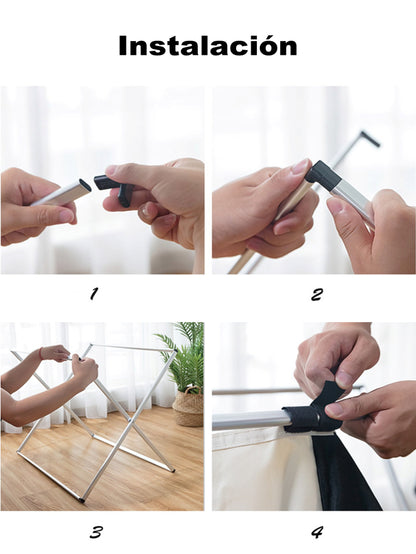 Instalación

1

2

3

4